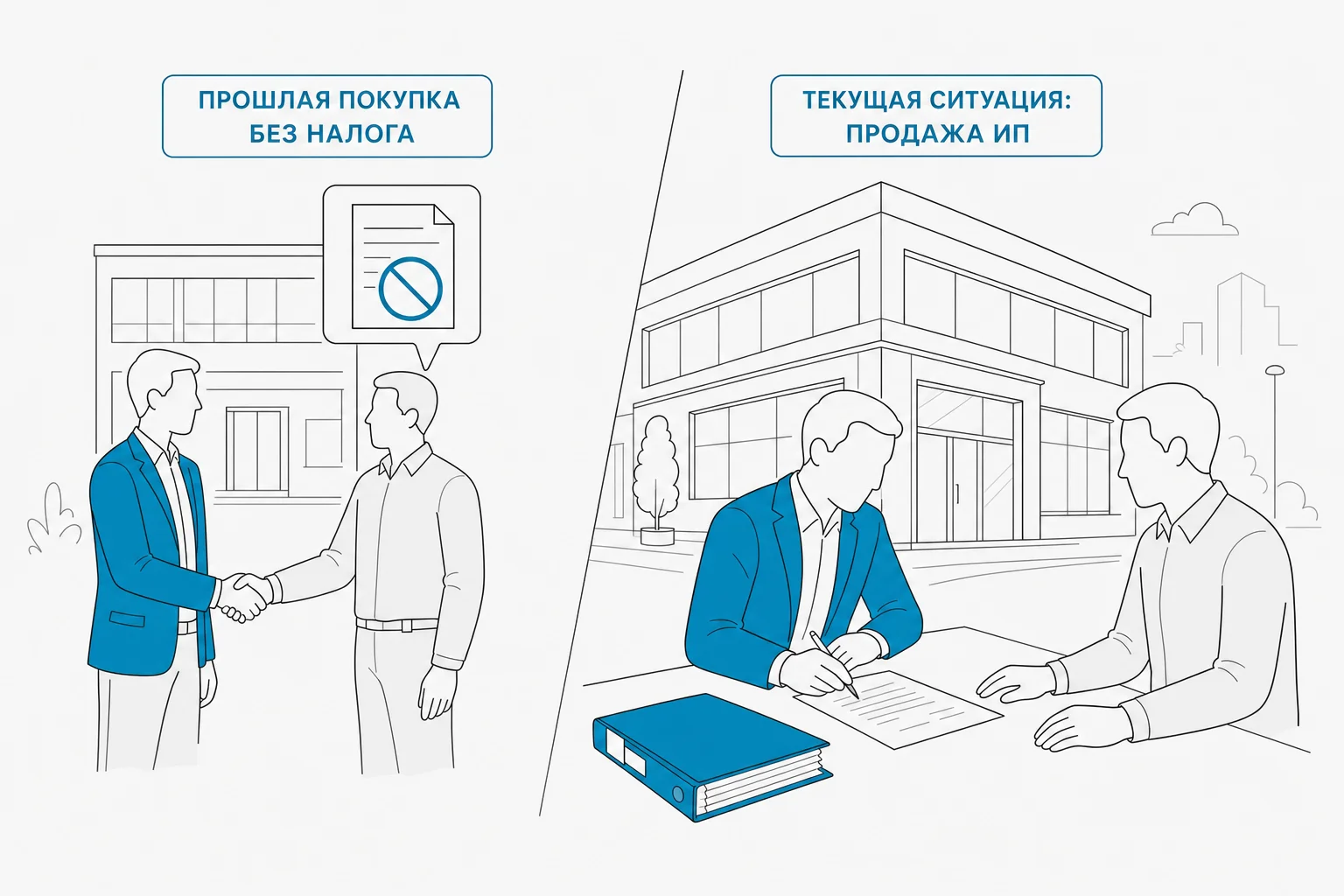 ПРОШЛАЯ ПОКУПКА БЕЗ НАЛОГА

ТЕКУЩАЯ СИТУАЦИЯ: ПРОДАЖА ИП